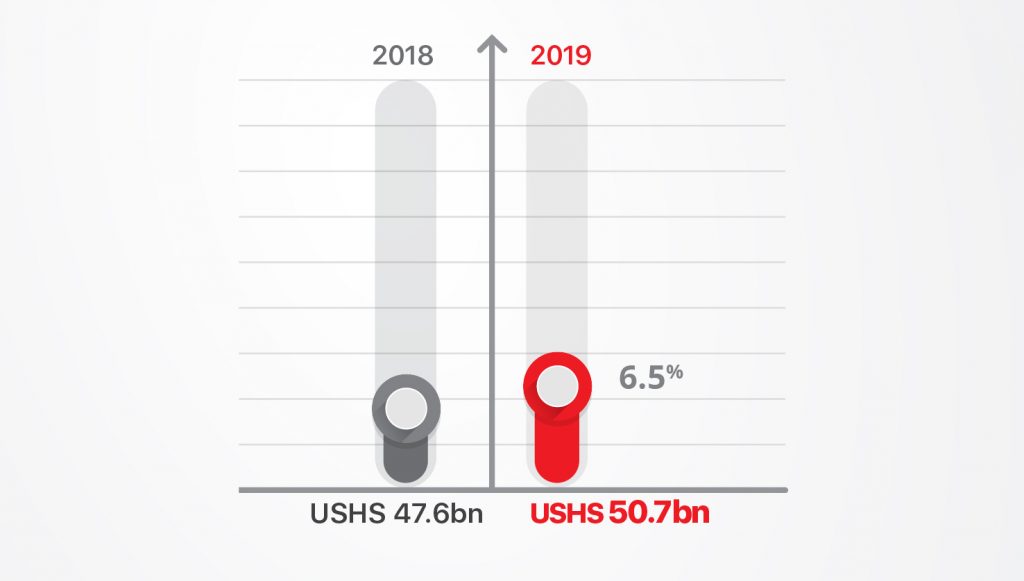 2018

2019

6.5%

USHS 47.6bn

USHS 50.7bn