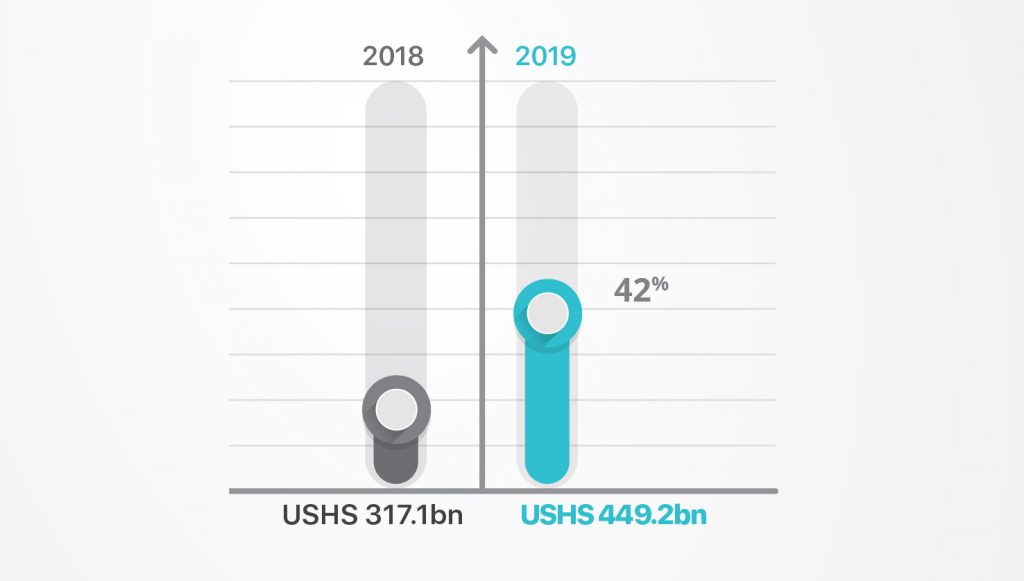 2018

2019

42%

USHS 317.1bn

USHS 449.2bn