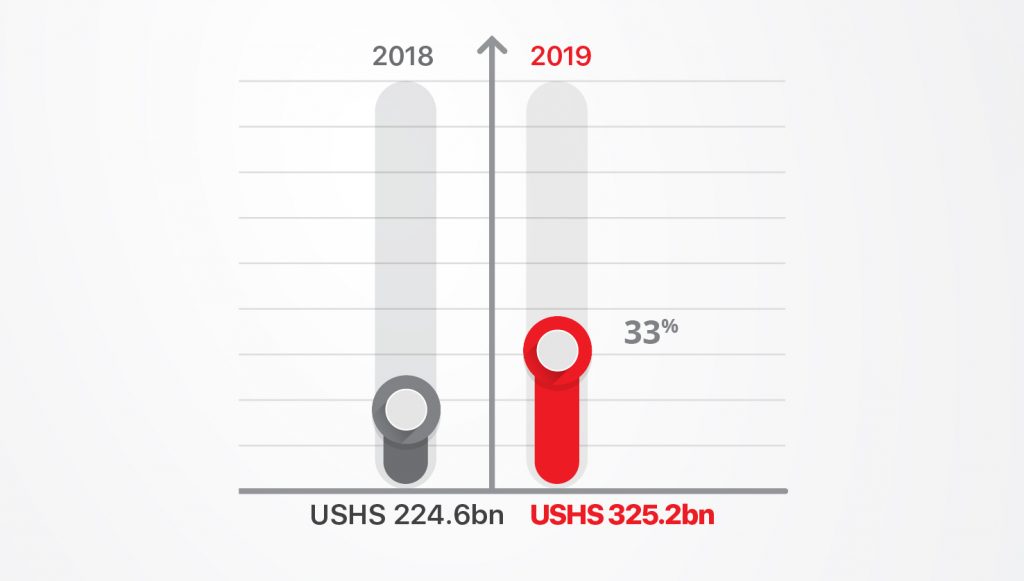 2018

2019

33%

USHS 224.6bn

USHS 325.2bn