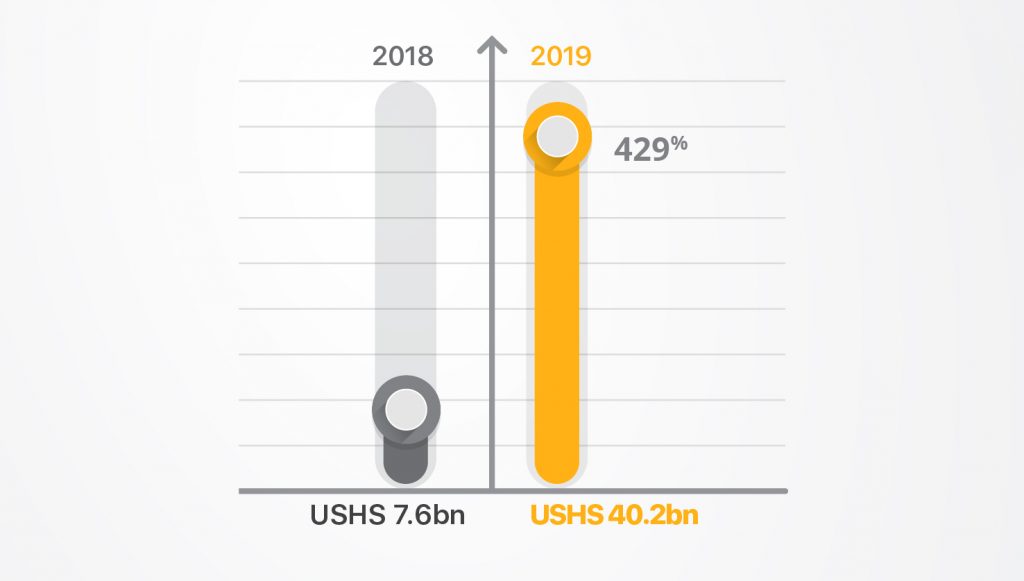 2018

2019

429%

USHS 7.6bn

USHS 40.2bn