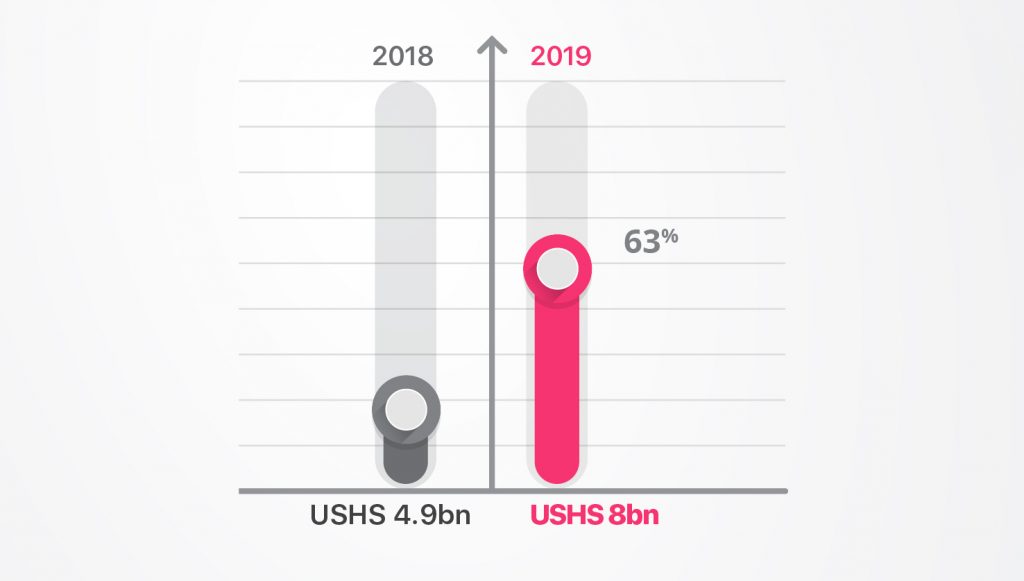 2018

2019

63%

USHS 4.9bn

USHS 8bn