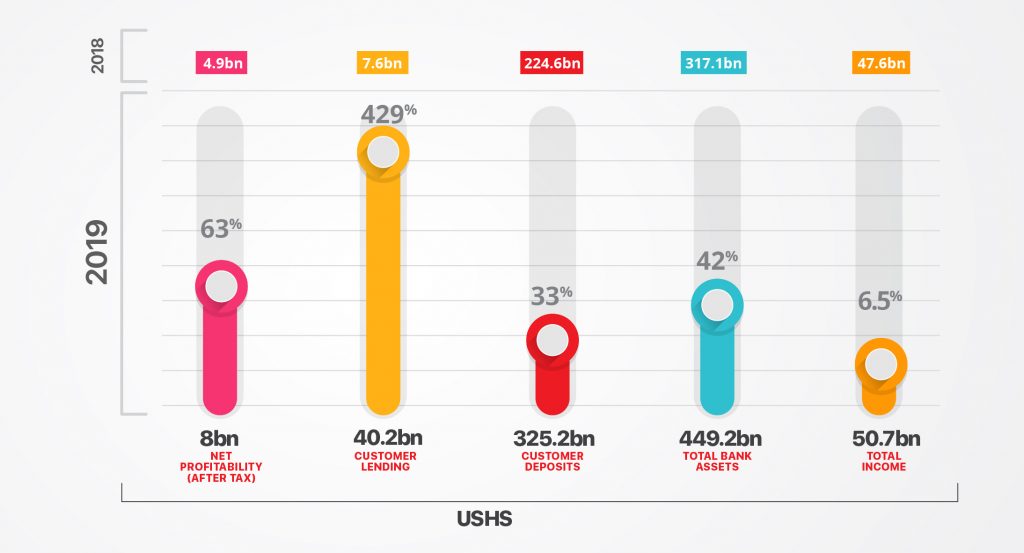 2018

4.9bn

7.6bn

224.6bn

317.1bn

47.6bn

2019

63%

429%

33%

42%

6.5%

8bn
NET PROFITABILITY (AFTER TAX)

40.2bn
CUSTOMER LENDING

325.2bn
CUSTOMER DEPOSITS

449.2bn
TOTAL BANK ASSETS

50.7bn
TOTAL INCOME

USHS